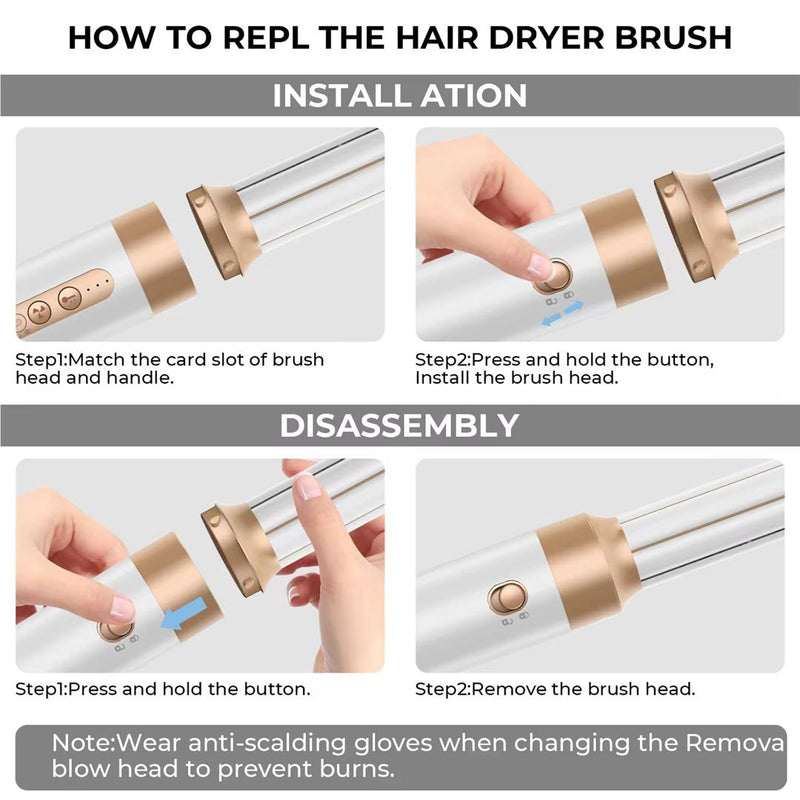 HOW TO REPL THE HAIR DRYER BRUSH

INSTALL ATION

Step1:Match the card slot of brush head and handle.

Step2:Press and hold the button, Install the brush head.

DISASSEMBLY

Step1:Press and hold the button.

Step2:Remove the brush head.

Note:Wear anti-scalding gloves when changing the Remova blow head to prevent burns.