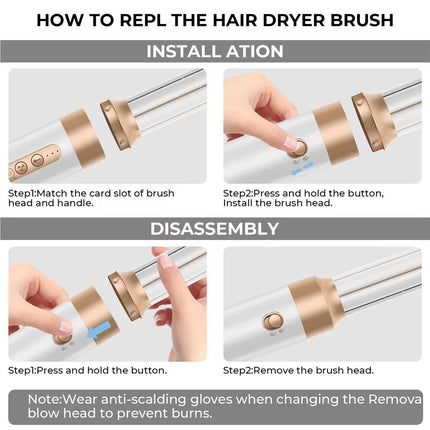 HOW TO REPL THE HAIR DRYER BRUSH

INSTALL ATION

Step1:Match the card slot of brush head and handle.

Step2:Press and hold the button, Install the brush head.

DISASSEMBLY

Step1:Press and hold the button.

Step2:Remove the brush head.

Note:Wear anti-scalding gloves when changing the Remova blow head to prevent burns.