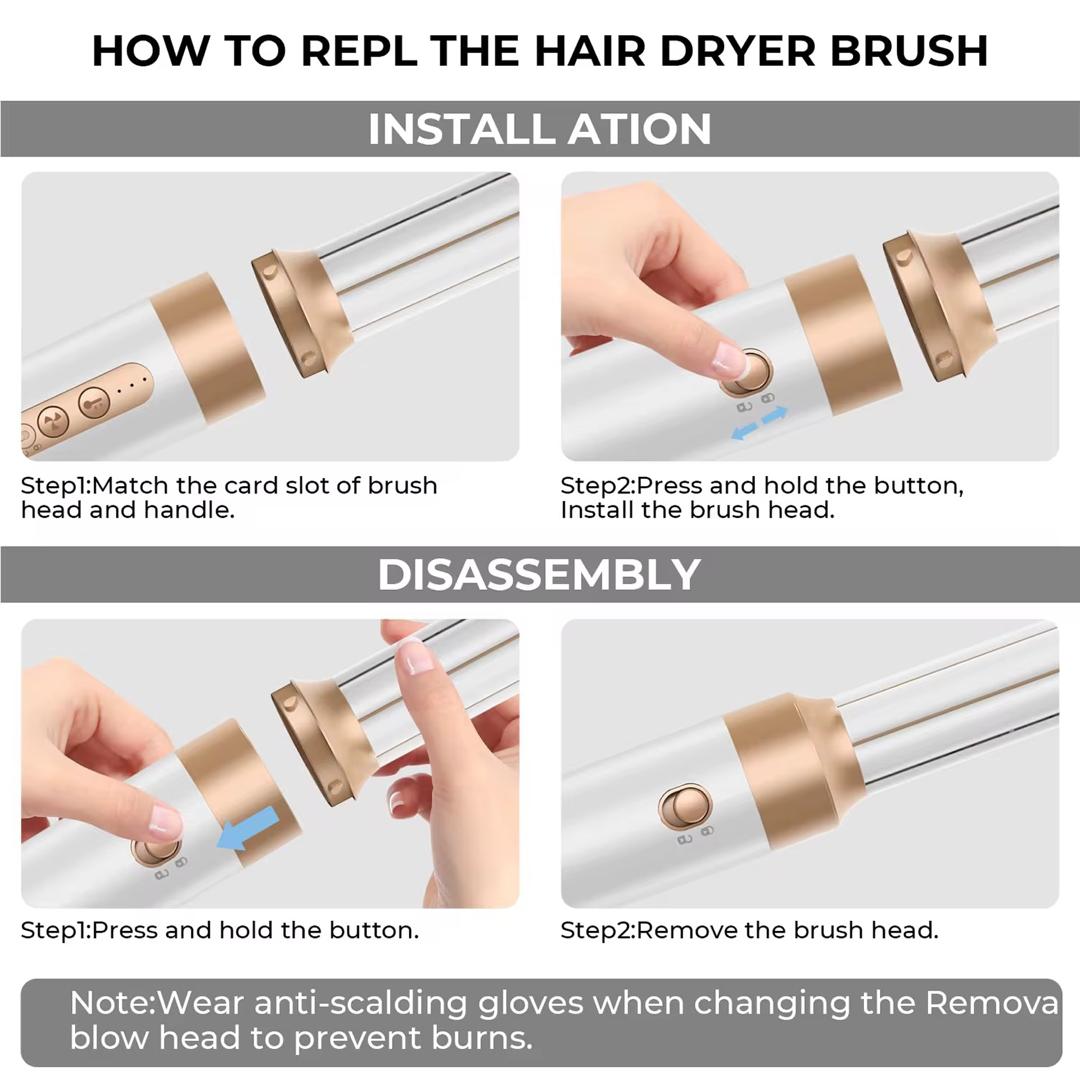 HOW TO REPL THE HAIR DRYER BRUSH

INSTALL ATION

Step1:Match the card slot of brush head and handle.

Step2:Press and hold the button, Install the brush head.

DISASSEMBLY

Step1:Press and hold the button.

Step2:Remove the brush head.

Note:Wear anti-scalding gloves when changing the Remova blow head to prevent burns.